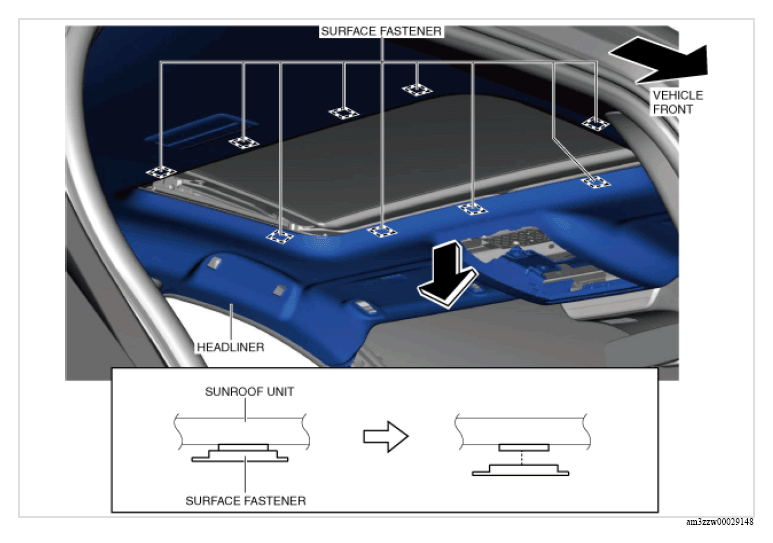 SURFACE FASTENER

VEHICLE FRONT

HEADLINER

SUNROOF UNIT

SURFACE FASTENER

am3zzw00029148