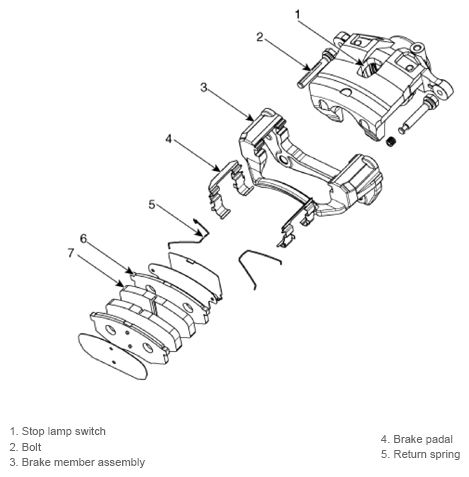 1
2
3
4
5
6
7

1. Stop lamp switch
2. Bolt
3. Brake member assembly

4. Brake padal
5. Return spring