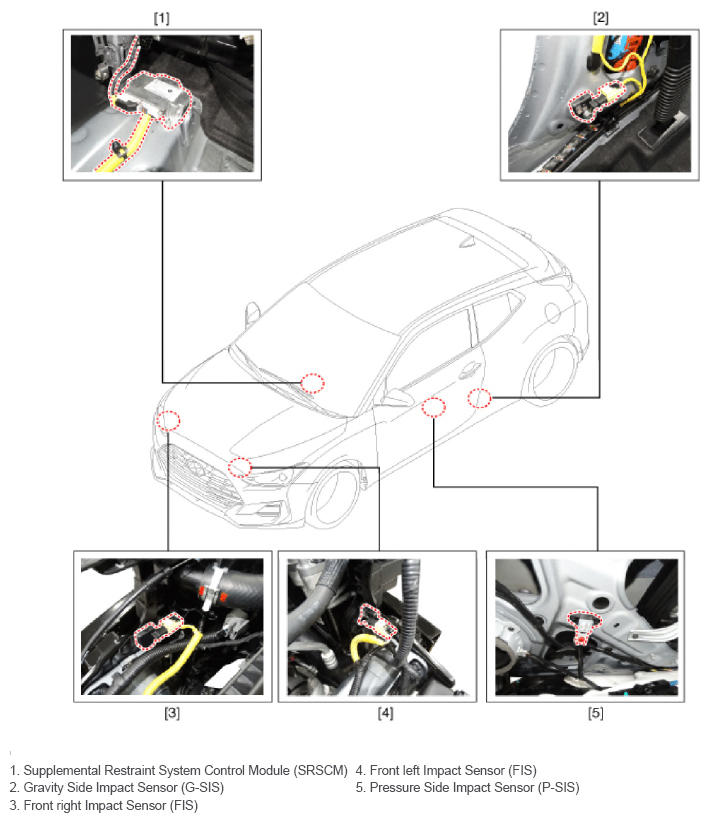 [1]

[2]

[3]

[4]

[5]

1. Supplemental Restraint System Control Module (SRSCM)
2. Gravity Side Impact Sensor (G-SIS)
3. Front right Impact Sensor (FIS)

4. Front left Impact Sensor (FIS)
5. Pressure Side Impact Sensor (P-SIS)