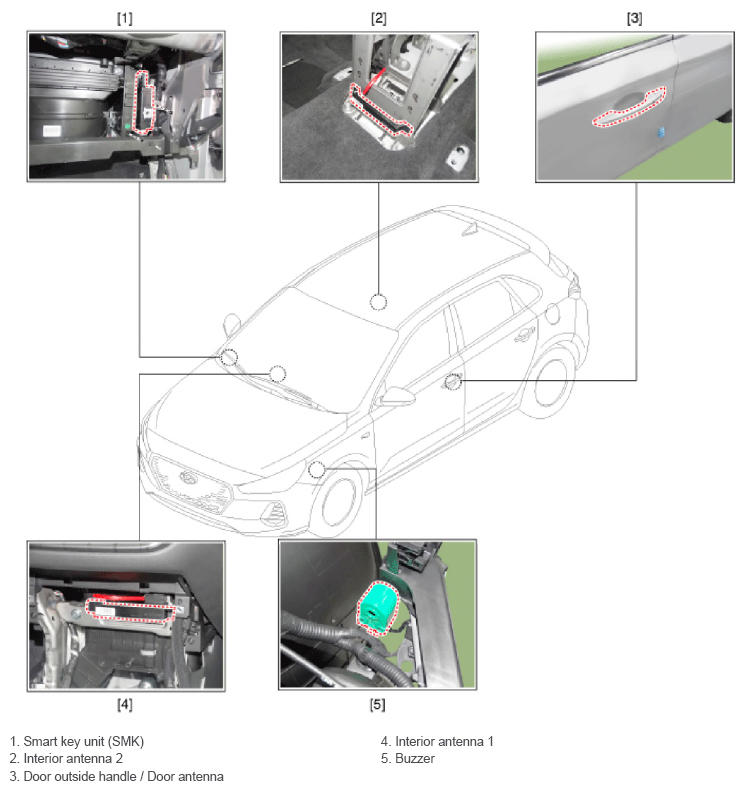 [1]

[2]

[3]

[4]

[5]

1. Smart key unit (SMK)
2. Interior antenna 2
3. Door outside handle / Door antenna

4. Interior antenna 1
5. Buzzer