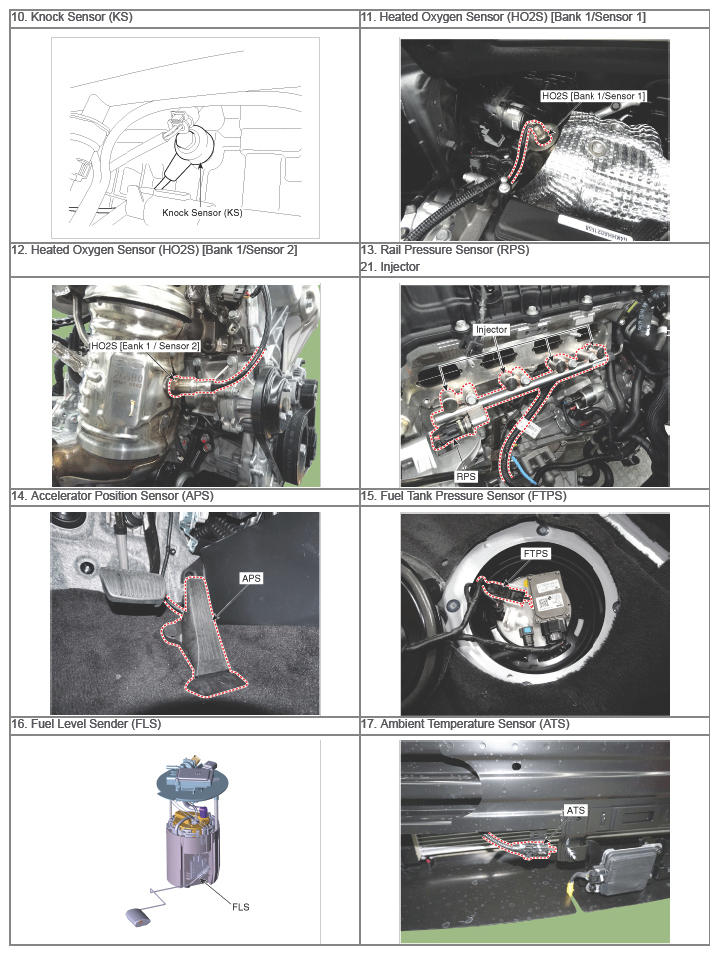 | 10. Knock Sensor (KS) | 11. Heated Oxygen Sensor (HO2S) [Bank 1/Sensor 1] |
|---|---|
| Knock Sensor (KS) | HO2S [Bank 1/Sensor 1] |
| 12. Heated Oxygen Sensor (HO2S) [Bank 1/Sensor 2] | 13. Rail Pressure Sensor (RPS) 21. Injector |
| HO2S [Bank 1 / Sensor 2] | Injector RPS |
| 14. Accelerator Position Sensor (APS) | 15. Fuel Tank Pressure Sensor (FTPS) |
| APS | FTPS |
| 16. Fuel Level Sender (FLS) | 17. Ambient Temperature Sensor (ATS) |
| FLS | ATS |