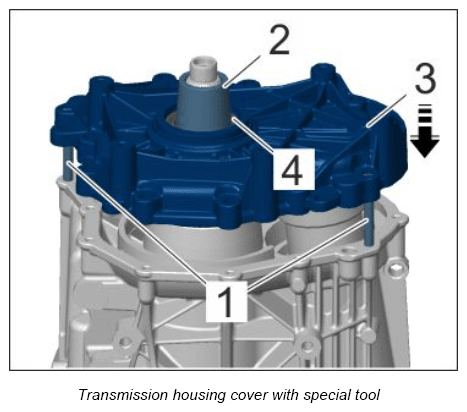 2
3
4
1
Transmission housing cover with special tool