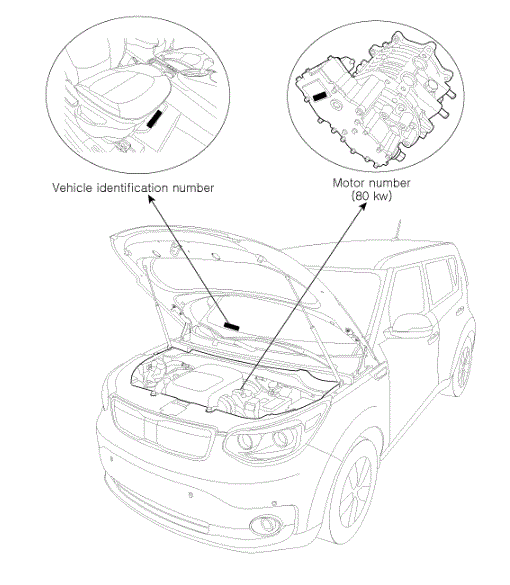 Vehicle identification number

Motor number
(80 kw)