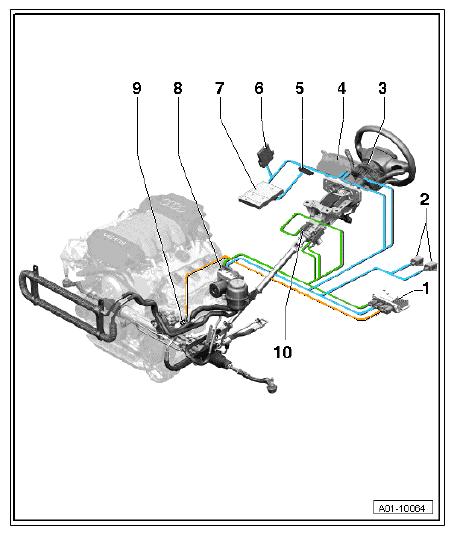 9
8
7
6
5
4
3
2
1
10
A01-10064