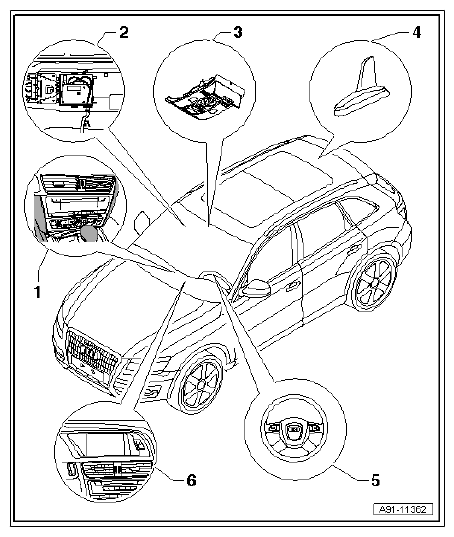 2
3
4
1
6
5
A91-11362