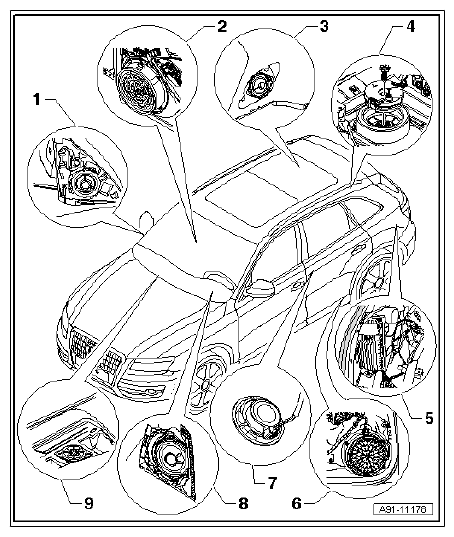 1
2
3
4
5
6
7
8
9
A91-11176