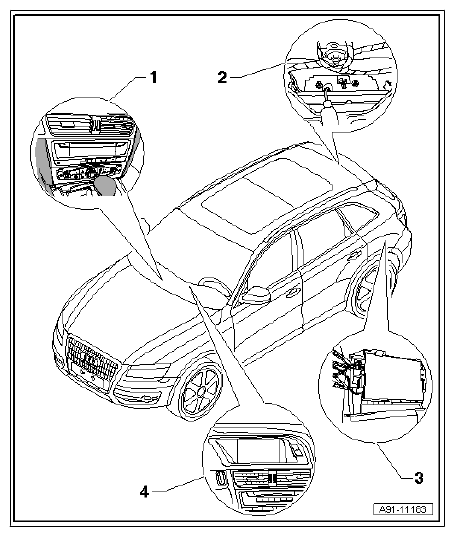 1
2
3
4
A91-11163