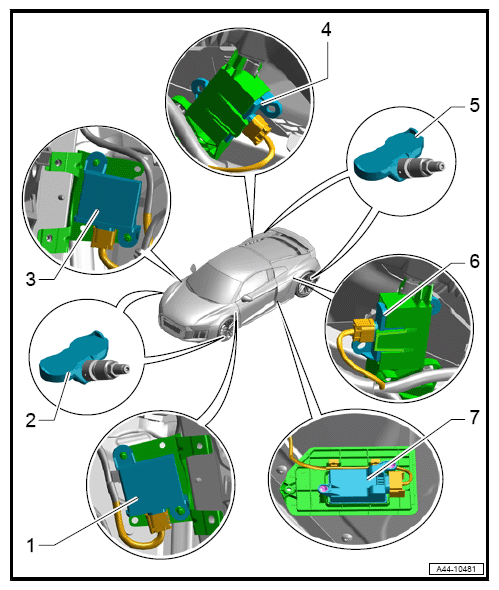 4

5

3

6

2

7

1

A44-10481