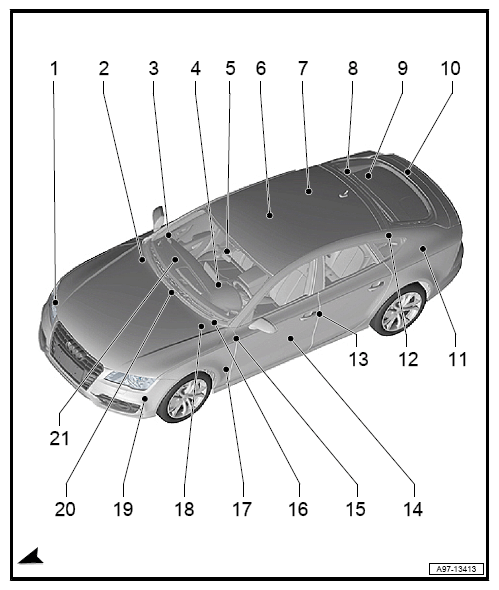 1 2 3 4 5 6 7 8 9 10

13 12 11

21

20 19 18 17 16 15 14

A97-13413