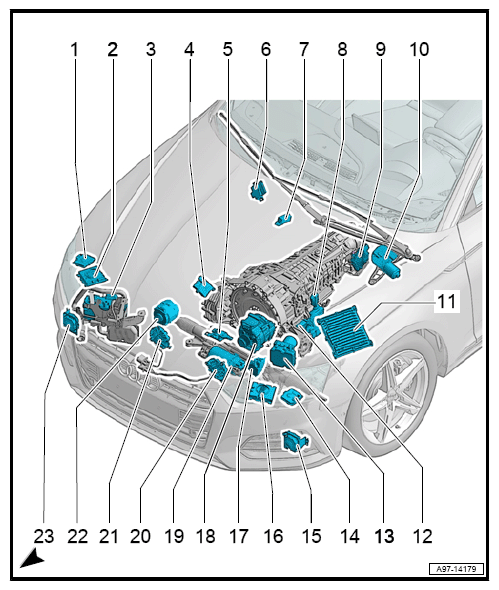 1 2 3 4 5 6 7 8 9 10

11

23 22 21 20 19 18 17 16 15 14 13 12

A97-14179