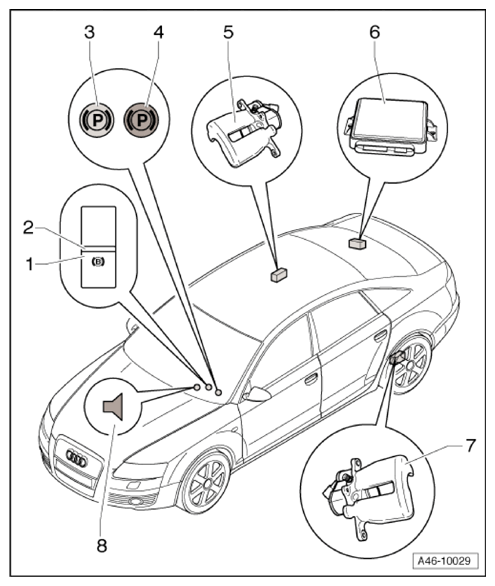 3
4
5
6
(P)
(P)
2
1
(B)
7
8
A46-10029