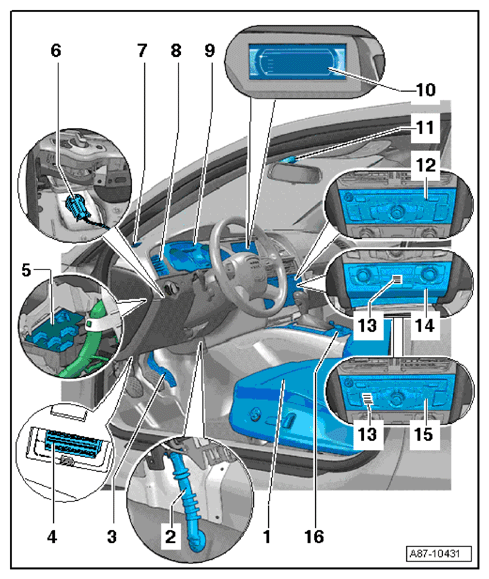 6
7
8
9
10
11
12
5
13
14
13
15
4
3
2
1
16
A87-10431