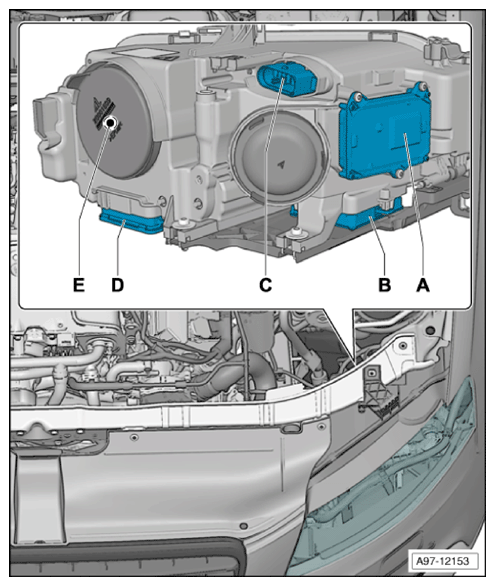 E D C B A

A97-12153