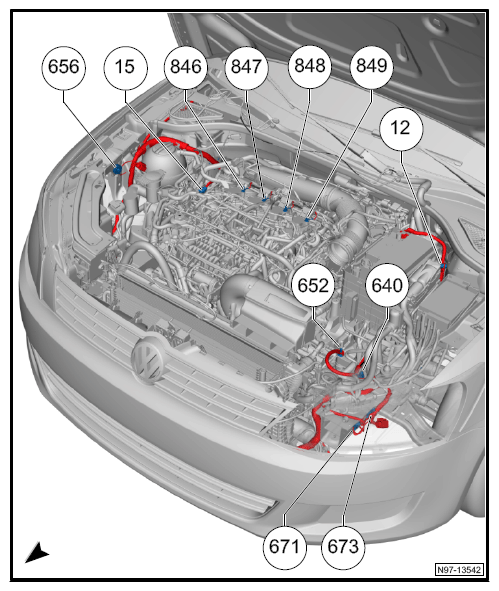 656
15
846
847
848
849
12
652
640
671
673
N97-13542