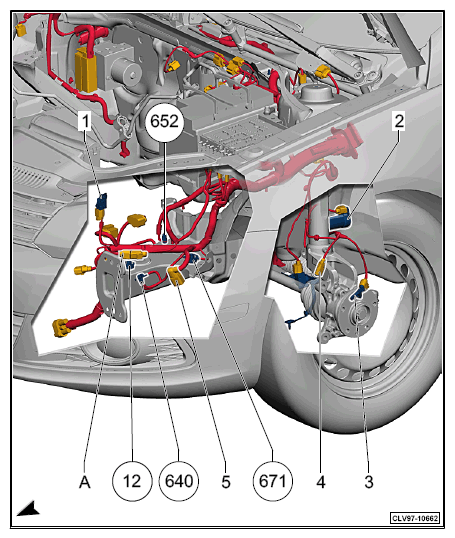 1
652
2
A
12
640
5
671
4
3
CLV97-10662