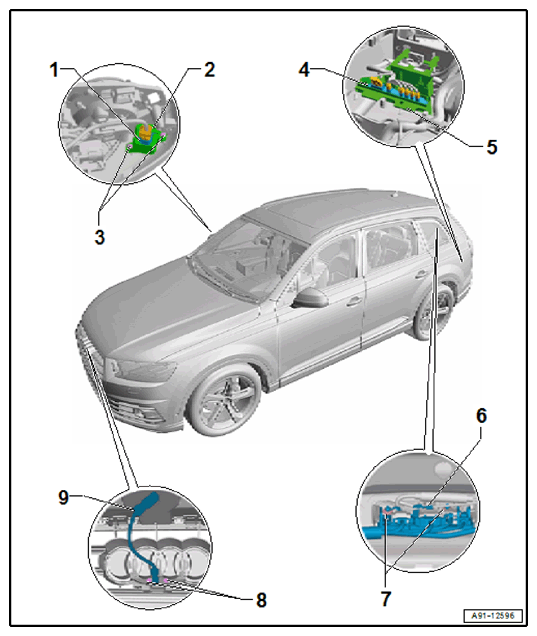 1
2
3
4
5
6
7
8
9
A91-12596