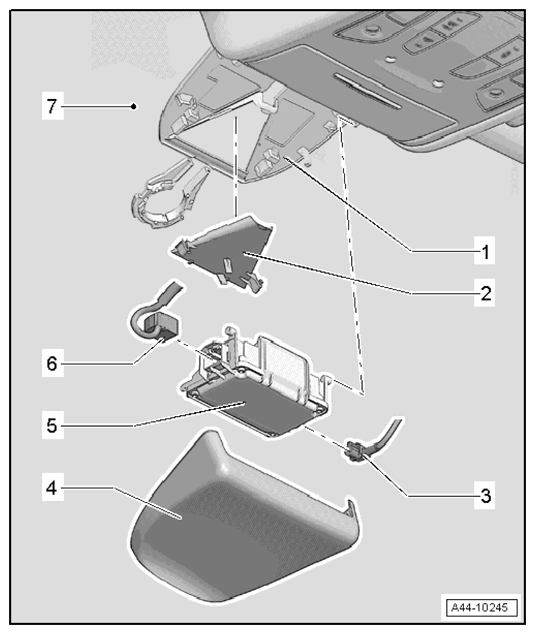 7
1
2
6
5
3
4
A44-10245