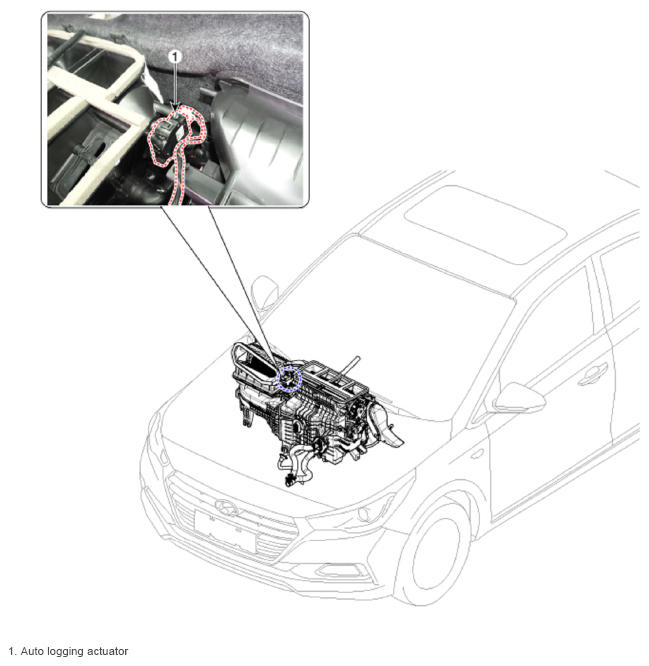 1

1. Auto logging actuator