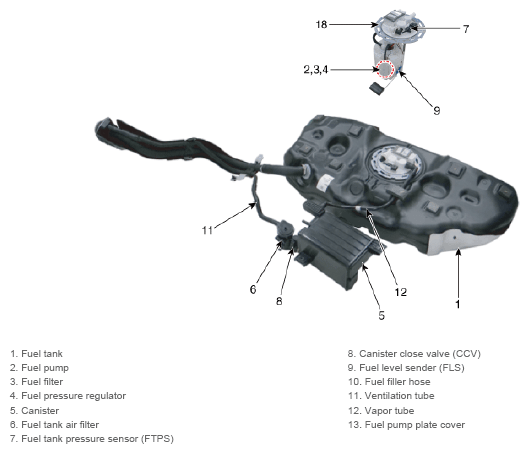 18
7
2,3,4
9
11
6
8
5
12
1

1. Fuel tank
2. Fuel pump
3. Fuel filter
4. Fuel pressure regulator
5. Canister
6. Fuel tank air filter
7. Fuel tank pressure sensor (FTPS)

8. Canister close valve (CCV)
9. Fuel level sender (FLS)
10. Fuel filler hose
11. Ventilation tube
12. Vapor tube
13. Fuel pump plate cover