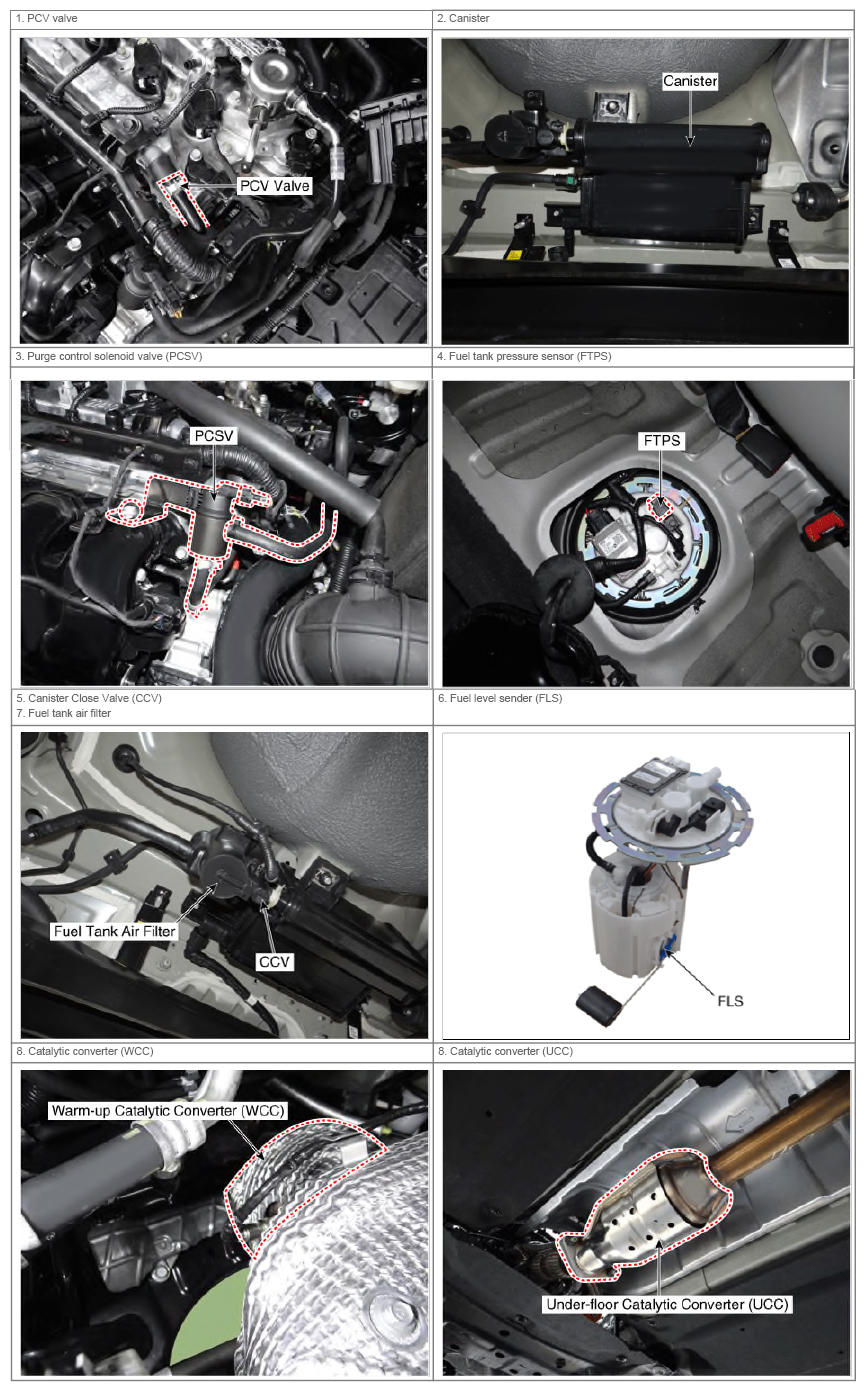 | 1. PCV valve | 2. Canister |
|---|---|
| PCV Valve | Canister |
| 3. Purge control solenoid valve (PCSV) | 4. Fuel tank pressure sensor (FTPS) |
| PCSV | FTPS |
| 5. Canister Close Valve (CCV) 7. Fuel tank air filter | 6. Fuel level sender (FLS) |
| Fuel Tank Air Filter CCV | FLS |
| 8. Catalytic converter (WCC) | 8. Catalytic converter (UCC) |
| Warm-up Catalytic Converter (WCC) | Under-floor Catalytic Converter (UCC) |