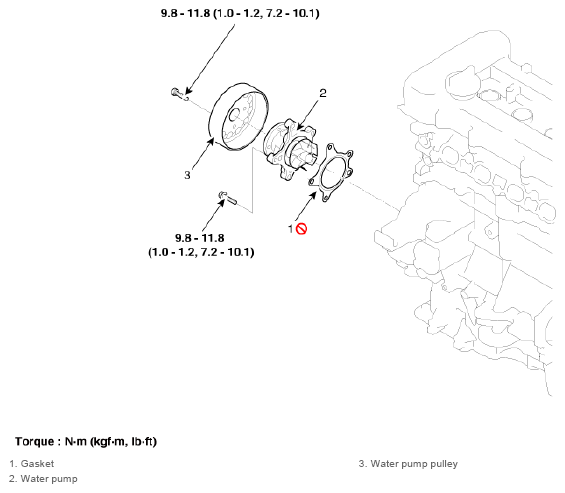 9.8 - 11.8 (1.0 - 1.2, 7.2 - 10.1)

2

3

1

9.8 - 11.8
(1.0 - 1.2, 7.2 - 10.1)

Torque : N·m (kgf·m, lb·ft)

1. Gasket
2. Water pump

3. Water pump pulley