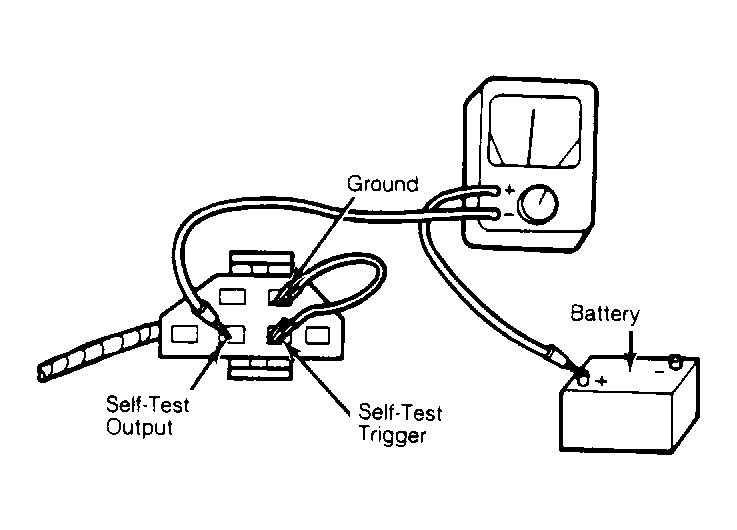 Ground

+

−

Battery

+

−

Self-Test Output

Self-Test Trigger