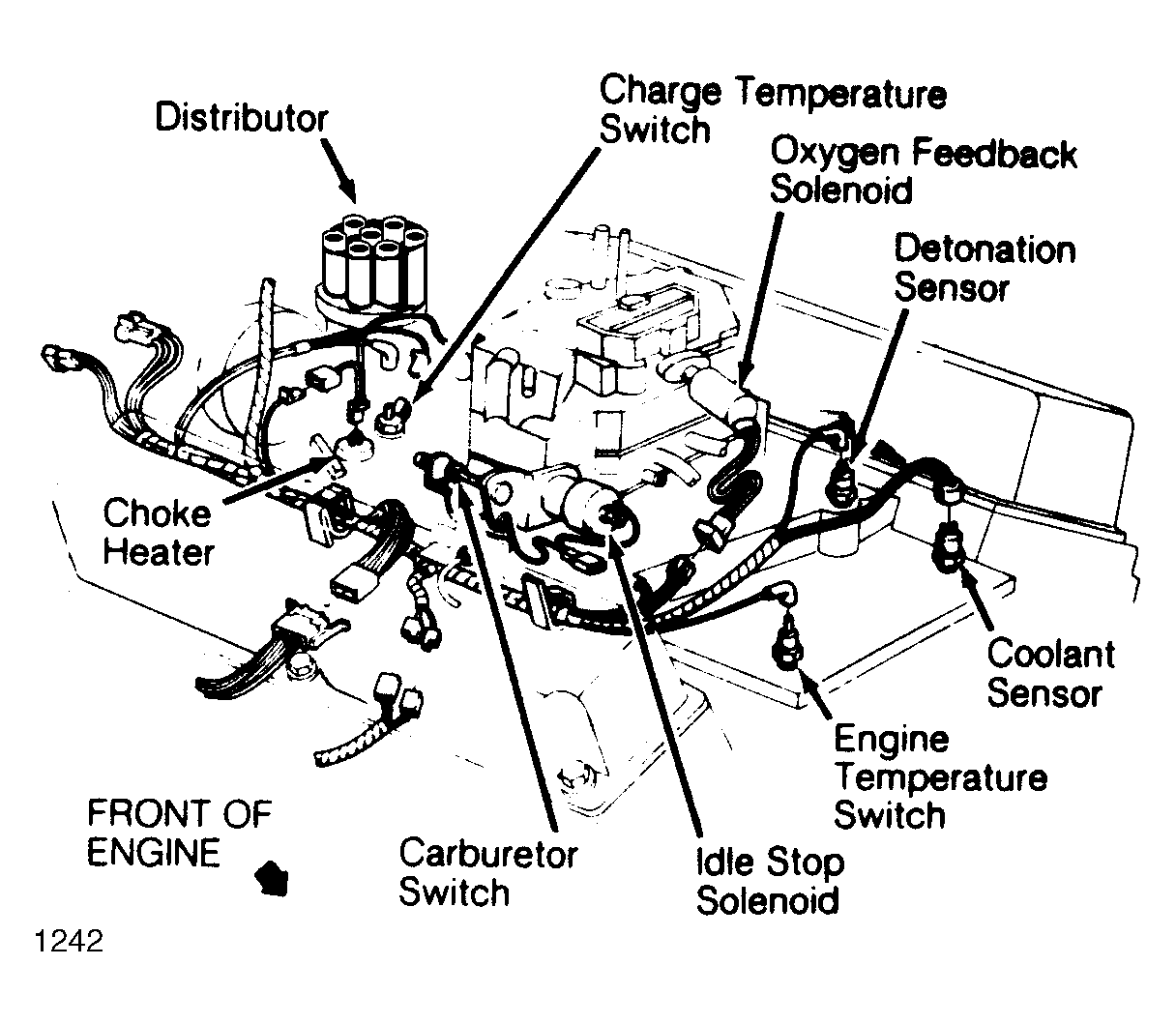 Distributor

Charge Temperature Switch

Oxygen Feedback Solenoid

Detonation Sensor

Choke Heater

Coolant Sensor

Engine Temperature Switch

FRONT OF ENGINE

Carburetor Switch

Idle Stop Solenoid

1242