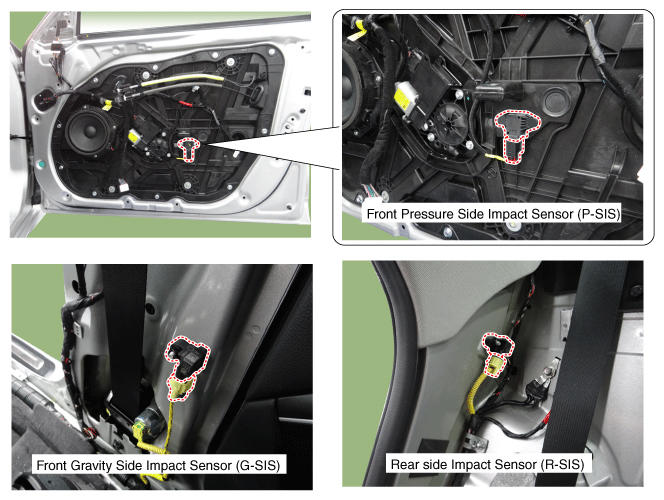 Front Pressure Side Impact Sensor (P-SIS)

Front Gravity Side Impact Sensor (G-SIS)

Rear side Impact Sensor (R-SIS)