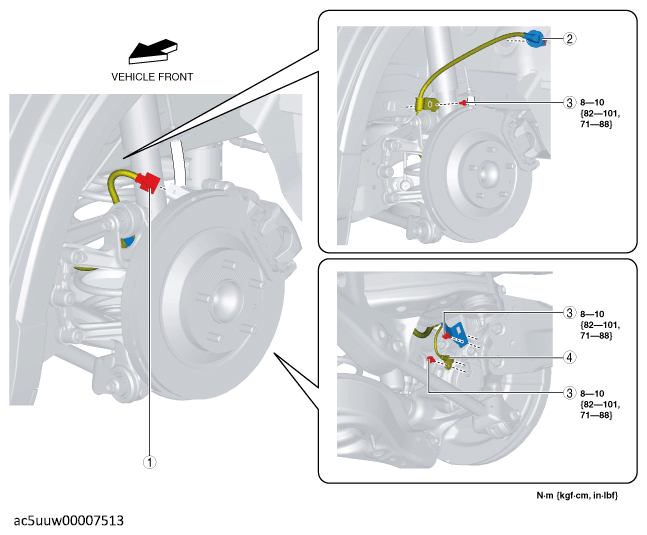 VEHICLE FRONT

2

3 8—10 {82—101, 71—88}

3 8—10 {82—101, 71—88}

4

3 8—10 {82—101, 71—88}

1

N·m {kgf·cm, in·lbf}

ac5uuw00007513