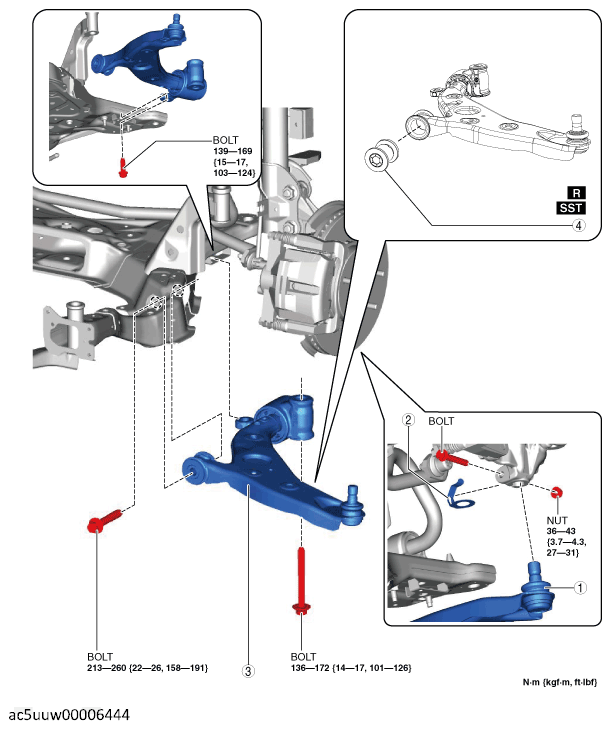 BOLT
139—169
{15—17,
103—124}

R
SST

4

2

BOLT

NUT
36—43
{3.7—4.3,
27—31}

1

BOLT
213—260 {22—26, 158—191}

3

BOLT
136—172 {14—17, 101—126}

N·m {kgf·m, ft·lbf}

ac5uuw00006444