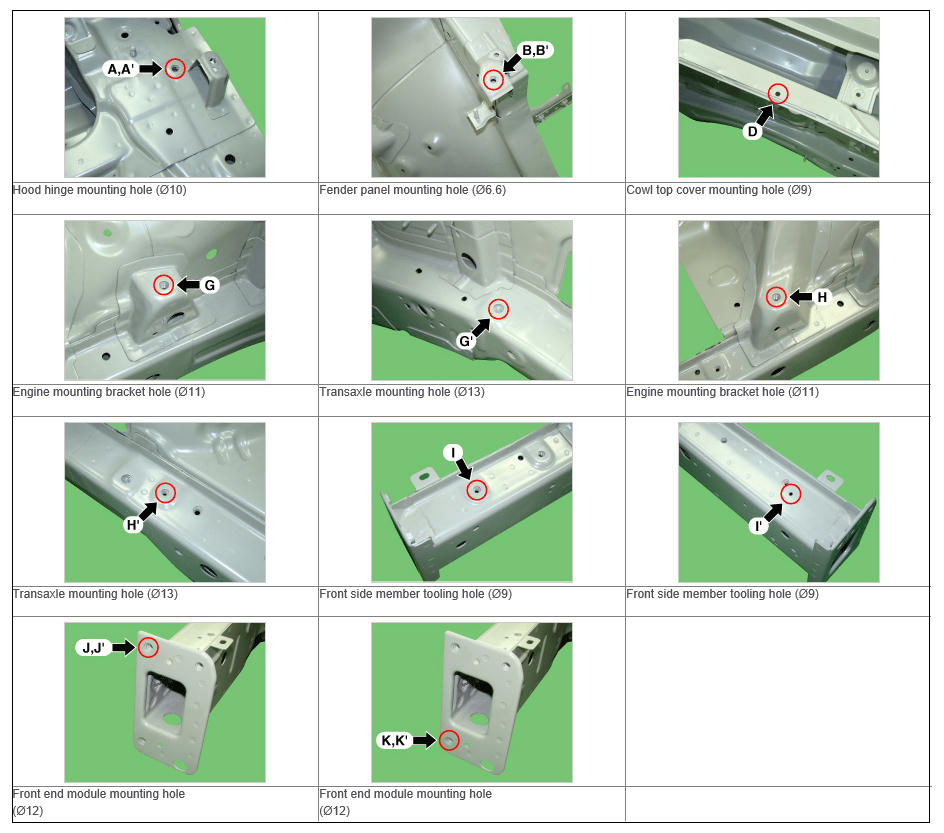 | A,A' | B,B' | D |
|---|---|---|
| Hood hinge mounting hole (Ø10) | Fender panel mounting hole (Ø6.6) | Cowl top cover mounting hole (Ø9) |
| G | G' | H |
| Engine mounting bracket hole (Ø11) | Transaxle mounting hole (Ø13) | Engine mounting bracket hole (Ø11) |
| H' | I | I' |
| Transaxle mounting hole (Ø13) | Front side member tooling hole (Ø9) | Front side member tooling hole (Ø9) |
| J,J' | K,K' | |
| Front end module mounting hole (Ø12) | Front end module mounting hole (Ø12) | |