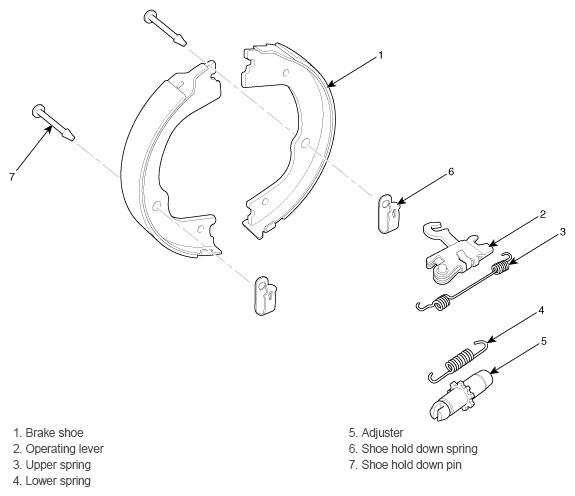 1
7
6
2
3
4
5

1. Brake shoe
2. Operating lever
3. Upper spring
4. Lower spring

5. Adjuster
6. Shoe hold down spring
7. Shoe hold down pin