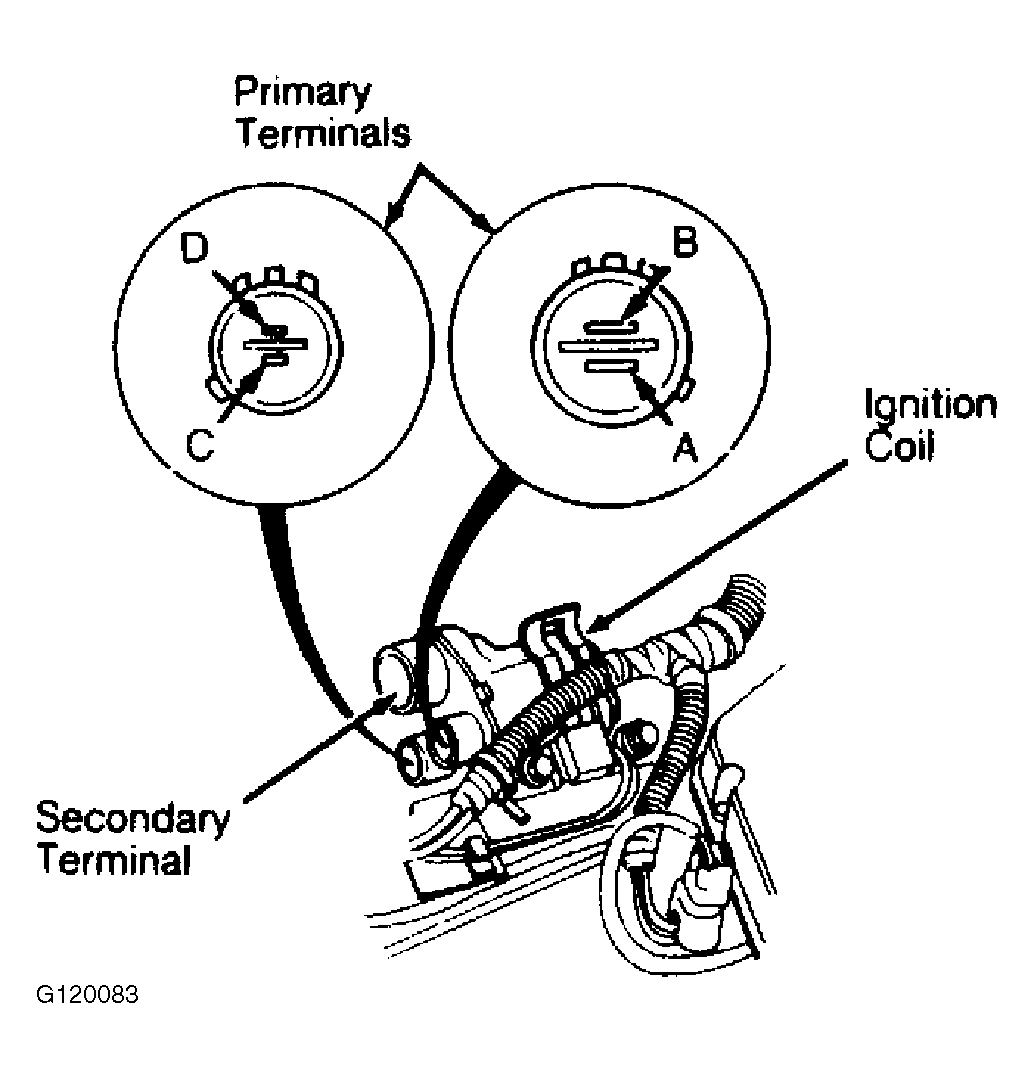 Primary Terminals

D

C

B

A

Ignition Coil

Secondary Terminal

G120083