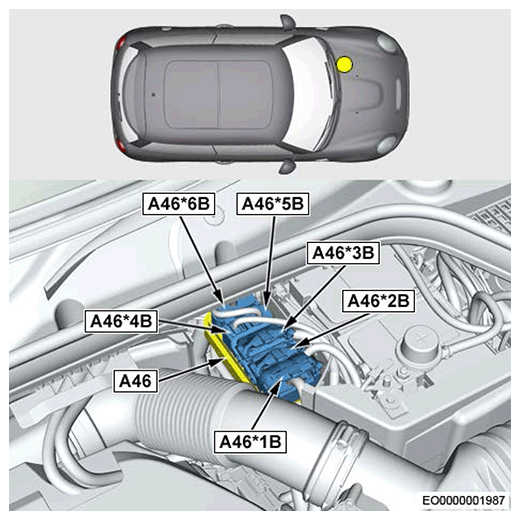 A46*6B
A46*5B
A46*3B
A46*2B
A46*4B
A46
A46*1B
EO0000001987