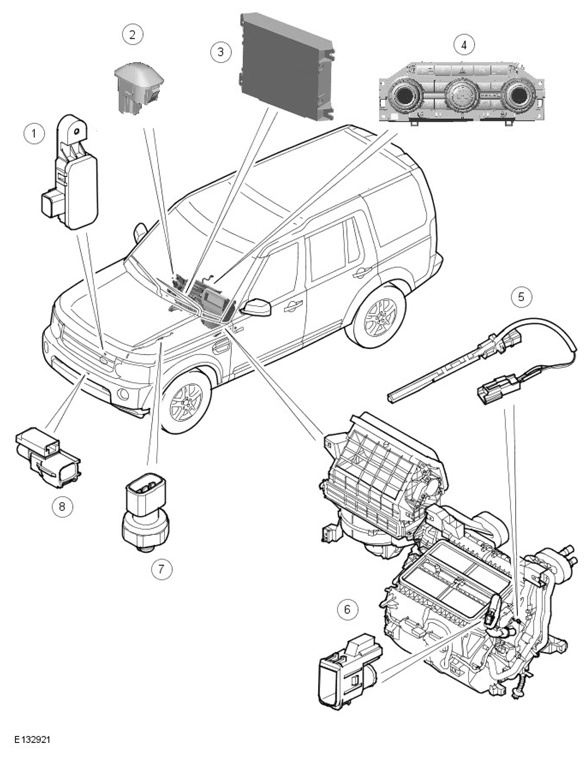 2
3
4
1
5
8
7
6
E132921