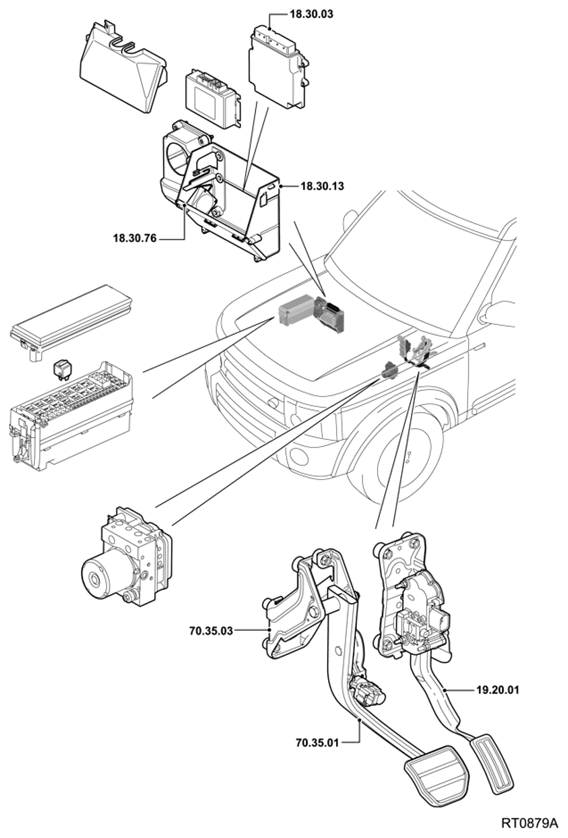 18.30.03

18.30.13

18.30.76

70.35.03

19.20.01

70.35.01

RT0879A