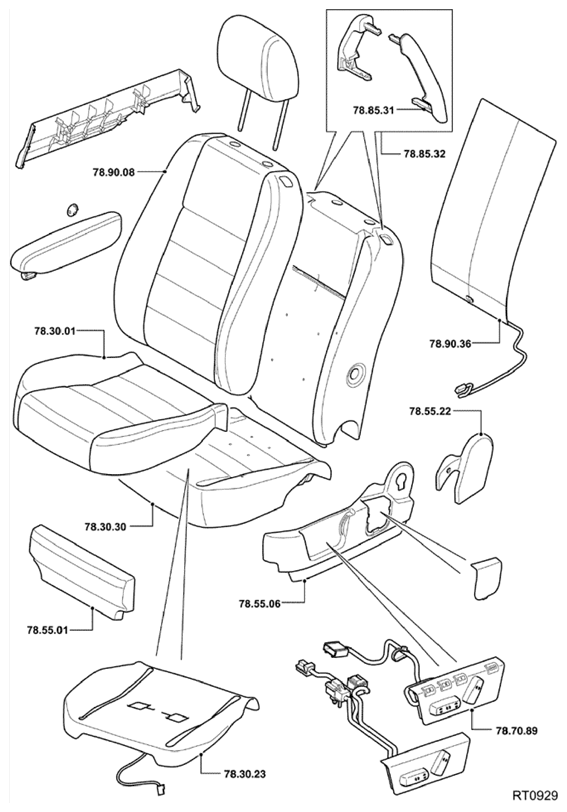 78.85.31
78.85.32
78.90.08
78.90.36
78.30.01
78.55.22
78.30.30
78.55.06
78.55.01
78.70.89
78.30.23
RT0929