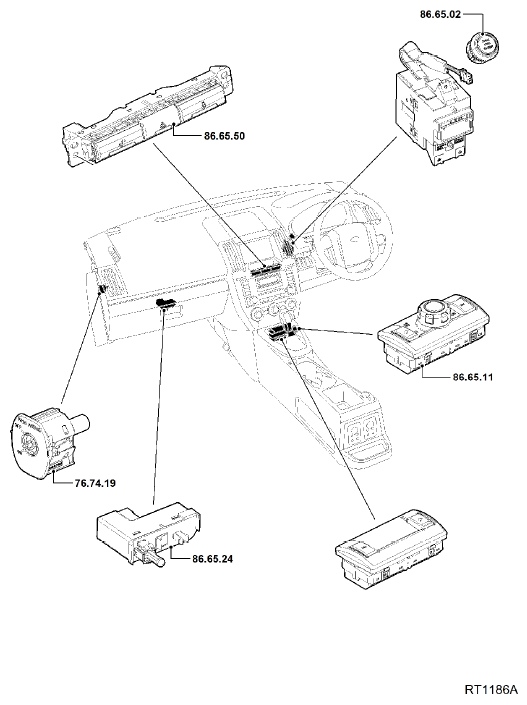 86.65.02

86.65.50

86.65.11

76.74.19

86.65.24

RT1186A