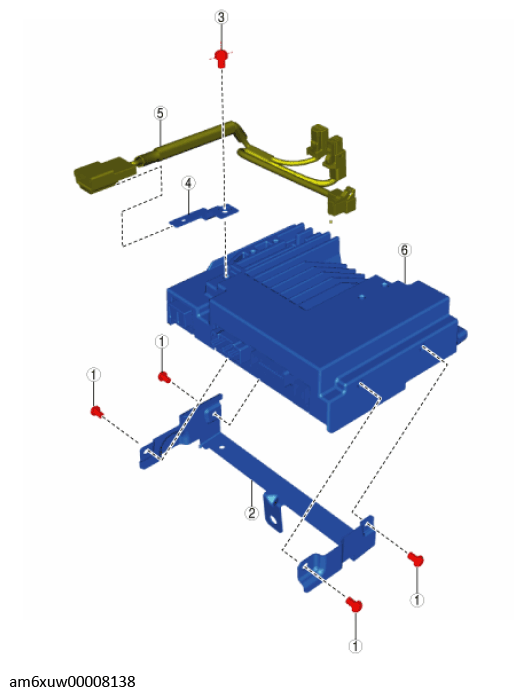 3
5
4
6
1
1
2
1
1
am6xuw00008138