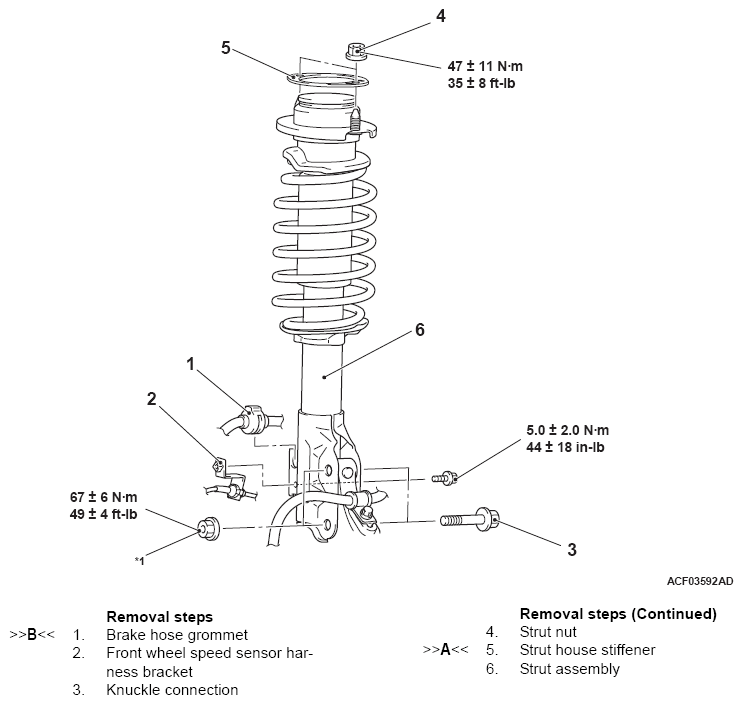 4

5

47 ± 11 N·m
35 ± 8 ft-lb

6

1

2

5.0 ± 2.0 N·m
44 ± 18 in-lb

67 ± 6 N·m
49 ± 4 ft-lb

*1

3

ACF03592AD

Removal steps
>>B<< 1. Brake hose grommet
2. Front wheel speed sensor harness bracket
3. Knuckle connection

Removal steps (Continued)
4. Strut nut
>>A<< 5. Strut house stiffener
6. Strut assembly