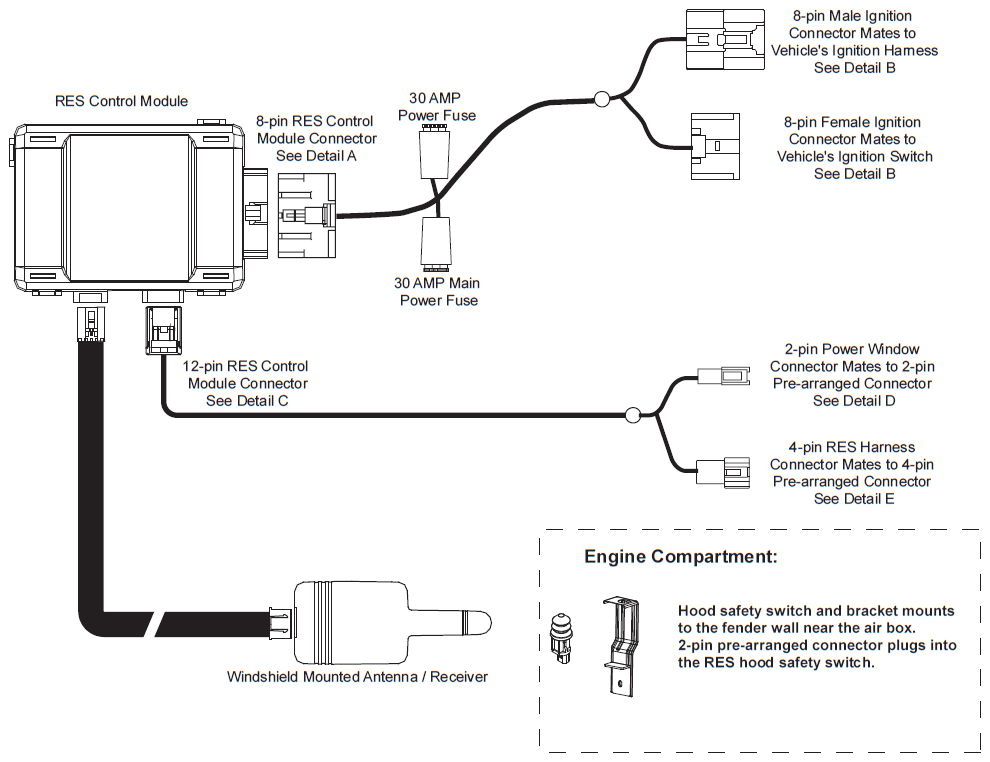 RES Control Module

8-pin RES Control Module Connector See Detail A

30 AMP Power Fuse

30 AMP Main Power Fuse

8-pin Male Ignition Connector Mates to Vehicle's Ignition Harness See Detail B

8-pin Female Ignition Connector Mates to Vehicle's Ignition Switch See Detail B

12-pin RES Control Module Connector See Detail C

2-pin Power Window Connector Mates to 2-pin Pre-arranged Connector See Detail D

4-pin RES Harness Connector Mates to 4-pin Pre-arranged Connector See Detail E

Windshield Mounted Antenna / Receiver

Engine Compartment:

Hood safety switch and bracket mounts to the fender wall near the air box. 2-pin pre-arranged connector plugs into the RES hood safety switch.