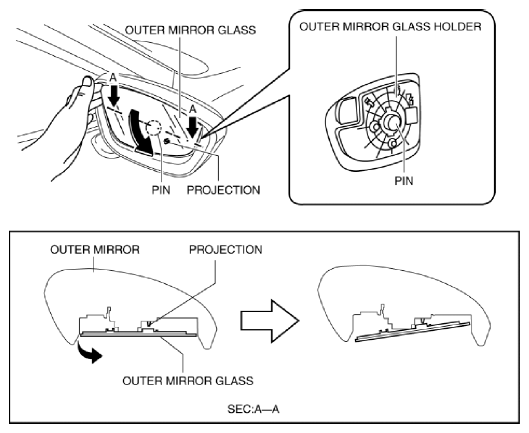 OUTER MIRROR GLASS
A
A
PIN
PROJECTION
OUTER MIRROR GLASS HOLDER
PIN

OUTER MIRROR
PROJECTION
OUTER MIRROR GLASS
SEC:A—A