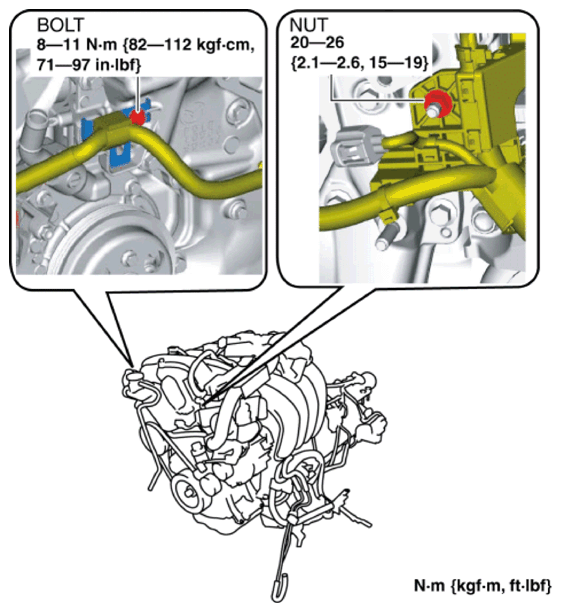 BOLT
8—11 N·m {82—112 kgf·cm, 71—97 in·lbf}

NUT
20—26
{2.1—2.6, 15—19}

N·m {kgf·m, ft·lbf}