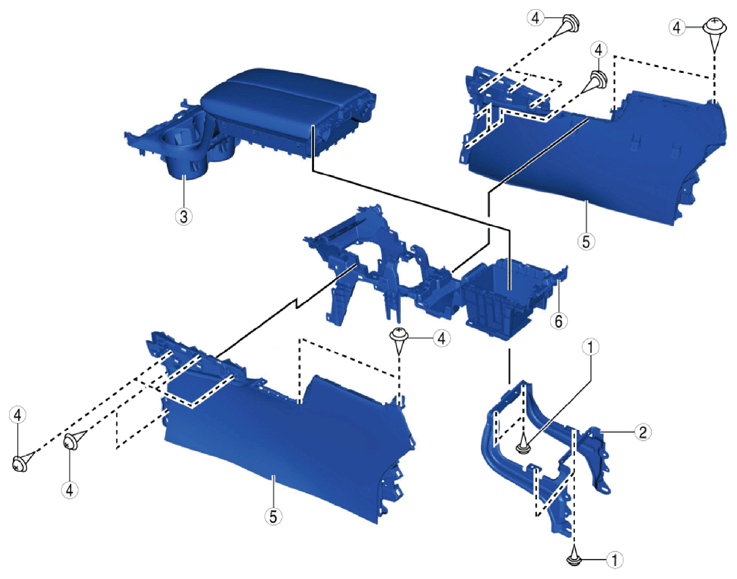 4
4
4
3
5
6
4
1
2
4
4
5
1