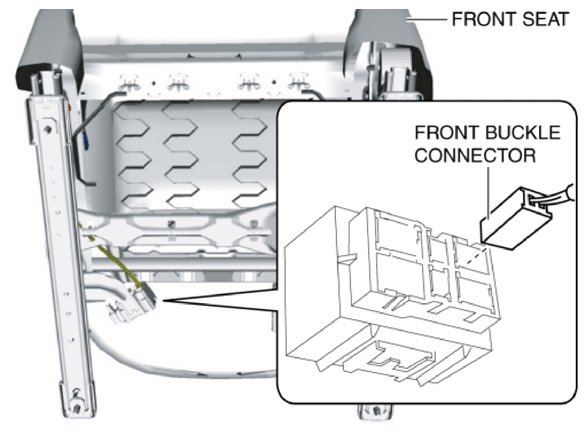 FRONT SEAT

FRONT BUCKLE CONNECTOR