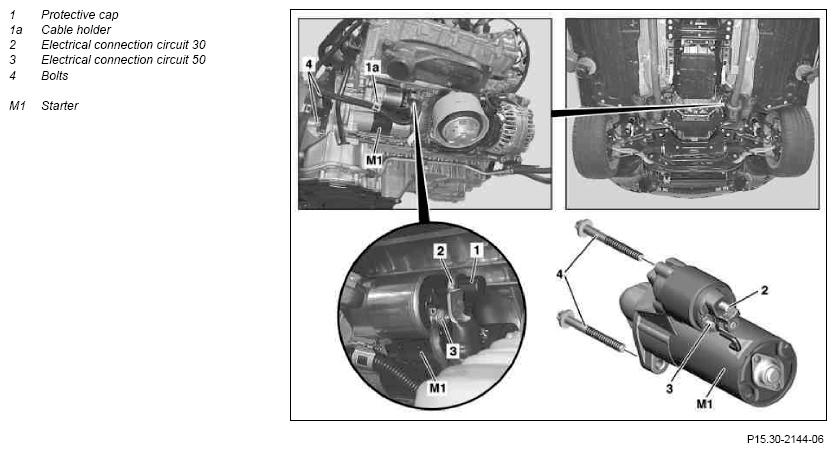 1 Protective cap
1a Cable holder
2 Electrical connection circuit 30
3 Electrical connection circuit 50
4 Bolts

M1 Starter

4
1a
M1
2
1
3
M1
4
2
3
M1

P15.30-2144-06