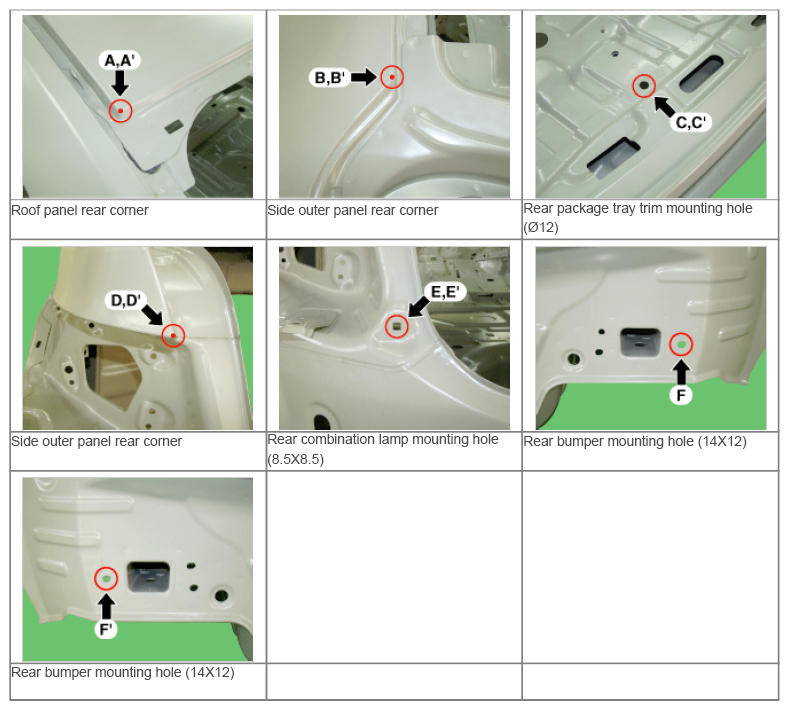 | A,A' | B,B' | C,C' |
|---|---|---|
| Roof panel rear corner | Side outer panel rear corner | Rear package tray trim mounting hole (Ø12) |
| D,D' | E,E' | F |
| Side outer panel rear corner | Rear combination lamp mounting hole (8.5X8.5) | Rear bumper mounting hole (14X12) |
| F' | | |
| Rear bumper mounting hole (14X12) | | |