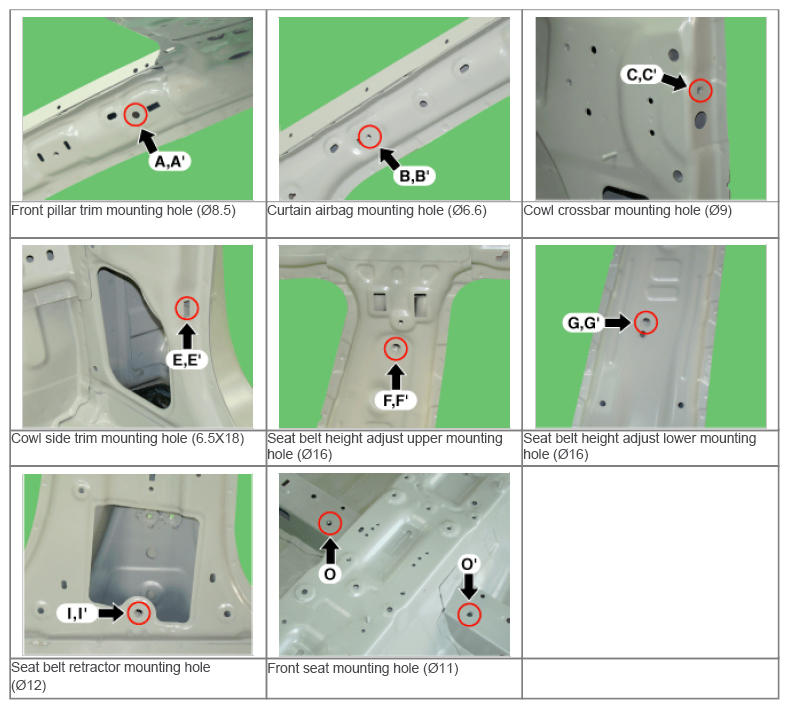 | A,A' Front pillar trim mounting hole (Ø8.5) | B,B' Curtain airbag mounting hole (Ø6.6) | C,C' Cowl crossbar mounting hole (Ø9) |
|---|---|---|
| E,E' Cowl side trim mounting hole (6.5X18) | F,F' Seat belt height adjust upper mounting hole (Ø16) | G,G' Seat belt height adjust lower mounting hole (Ø16) |
| I,I' Seat belt retractor mounting hole (Ø12) | O O' Front seat mounting hole (Ø11) | |