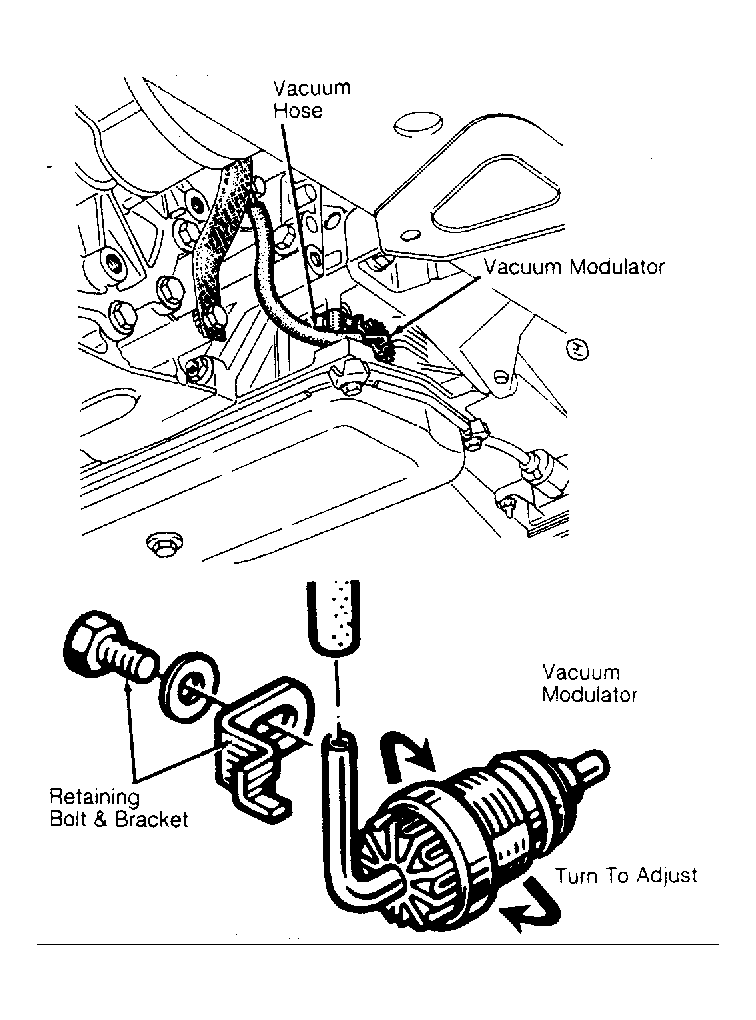 Vacuum Hose

Vacuum Modulator

Vacuum Modulator

Retaining Bolt & Bracket

Turn To Adjust