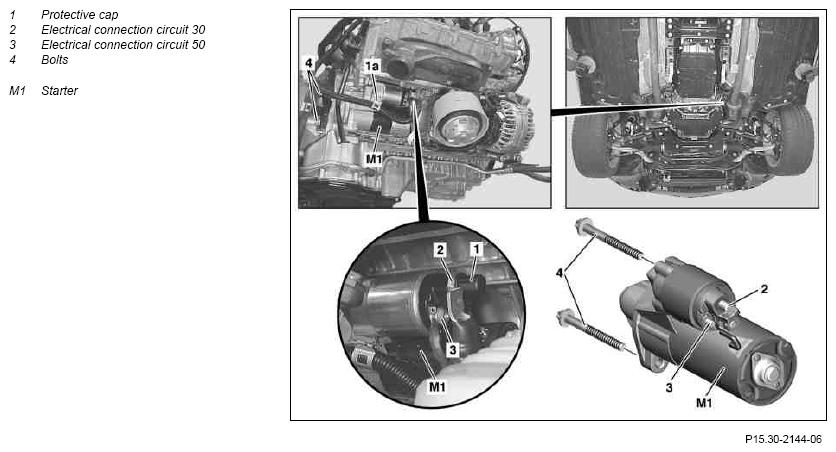 1 Protective cap
2 Electrical connection circuit 30
3 Electrical connection circuit 50
4 Bolts

M1 Starter

4
1a
M1
2
1
3
M1
4
2
3
M1

P15.30-2144-06